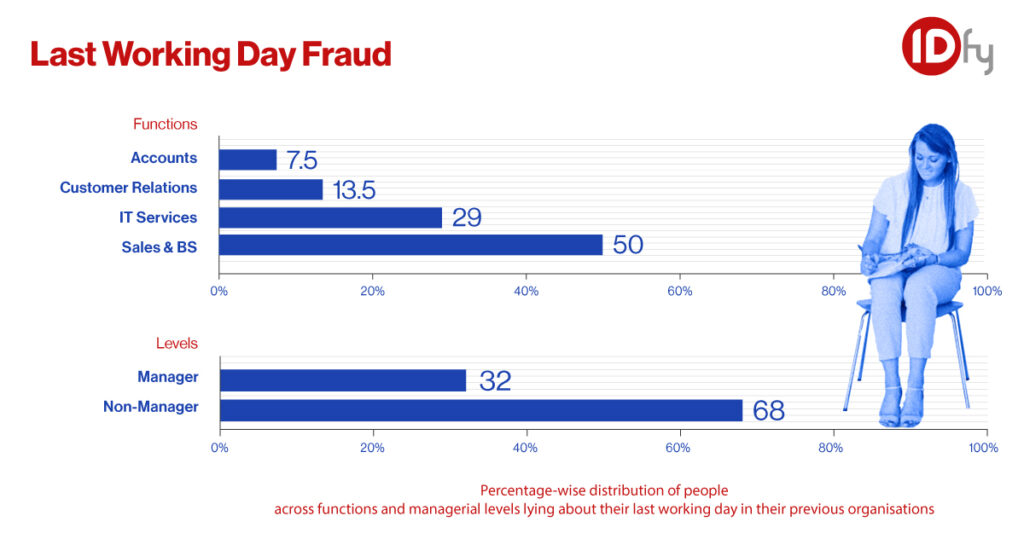 Last Working Day Fraud

IDfy

Functions

Accounts 7.5
Customer Relations 13.5
IT Services 29
Sales & BS 50

0% 20% 40% 60% 80% 100%

Levels

Manager 32
Non-Manager 68

0% 20% 40% 60% 80% 100%

Percentage-wise distribution of people across functions and managerial levels lying about their last working day in their previous organisations